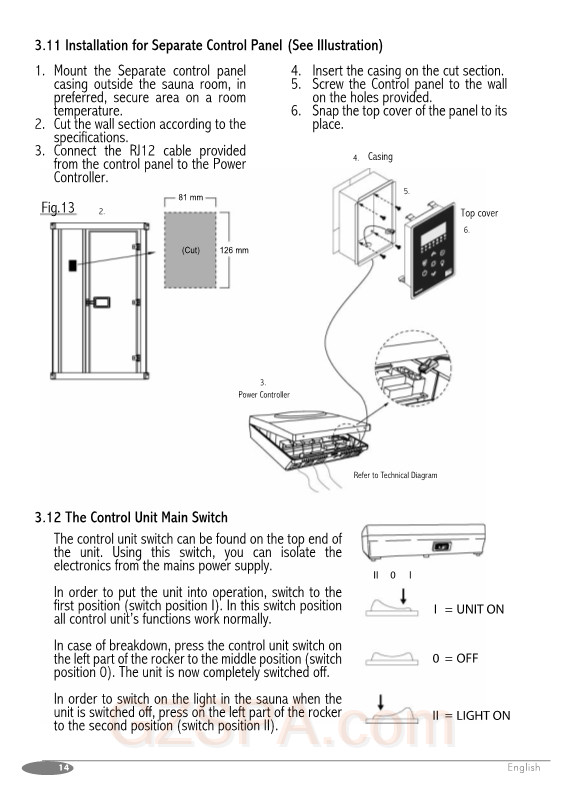 3.11 Installation for Separate Control Panel (See Illustration)

1. Mount the Separate control panel casing outside the sauna room, in preferred, secure area on a room temperature.
2. Cut the wall section according to the specifications.
3. Connect the RJ12 cable provided from the control panel to the Power Controller.

4. Insert the casing on the cut section.
5. Screw the Control panel to the wall on the holes provided.
6. Snap the top cover of the panel to its place.

Fig.13 2.

81 mm

(Cut) 126 mm

4. Casing

5.

Top cover

6.

3.
Power Controller

Refer to Technical Diagram

3.12 The Control Unit Main Switch

The control unit switch can be found on the top end of the unit. Using this switch, you can isolate the electronics from the mains power supply.

In order to put the unit into operation, switch to the first position (switch position I). In this switch position all control unit's functions work normally.

In case of breakdown, press the control unit switch on the left part of the rocker to the middle position (switch position 0). The unit is now completely switched off.

In order to switch on the light in the sauna when the unit is switched off, press on the left part of the rocker to the second position (switch position II).

II 0 I

I = UNIT ON

0 = OFF

II = LIGHT ON

GZSPA.com

14

English